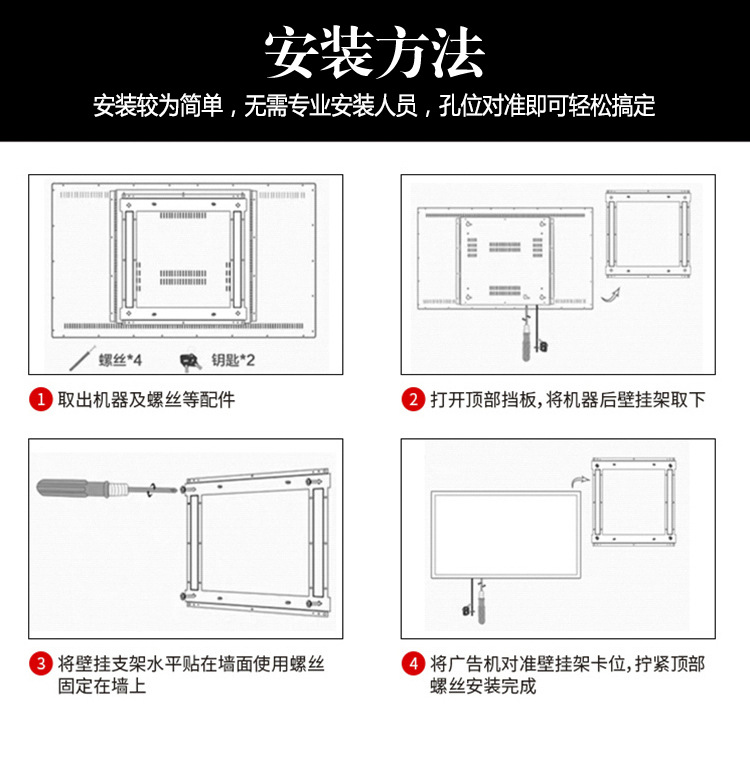 安装方法

安装较为简单，无需专业安装人员，孔位对准即可轻松搞定

螺丝*4 钥匙*2

1 取出机器及螺丝等配件

2 打开顶部挡板，将机器后壁挂架取下

3 将壁挂支架水平贴在墙面使用螺丝固定在墙上

4 将广告机对准壁挂架卡位，拧紧顶部螺丝安装完成