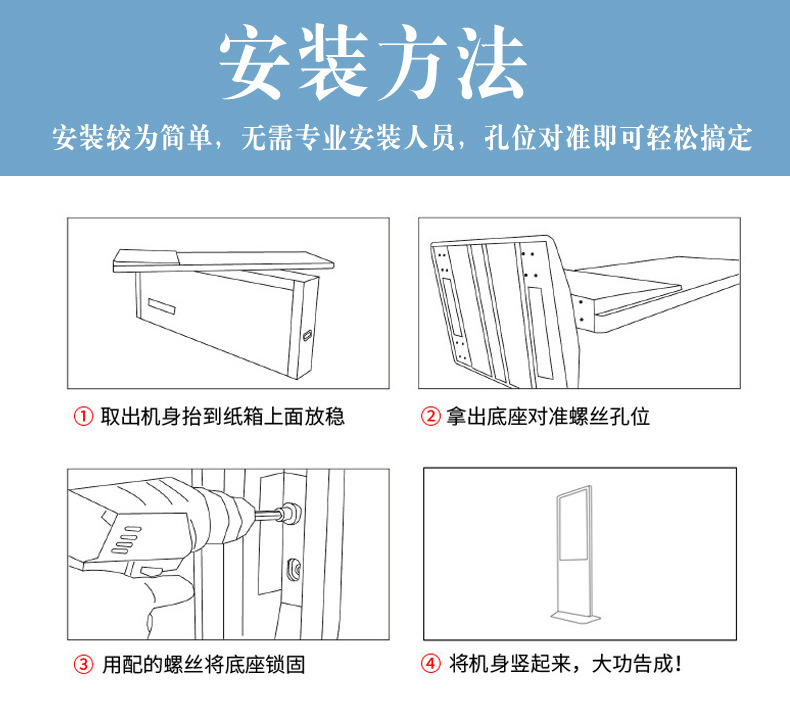 安装方法

安装较为简单，无需专业安装人员，孔位对准即可轻松搞定

① 取出机身抬到纸箱上面放稳

② 拿出底座对准螺丝孔位

③ 用配的螺丝将底座锁固

④ 将机身竖起来，大功告成！